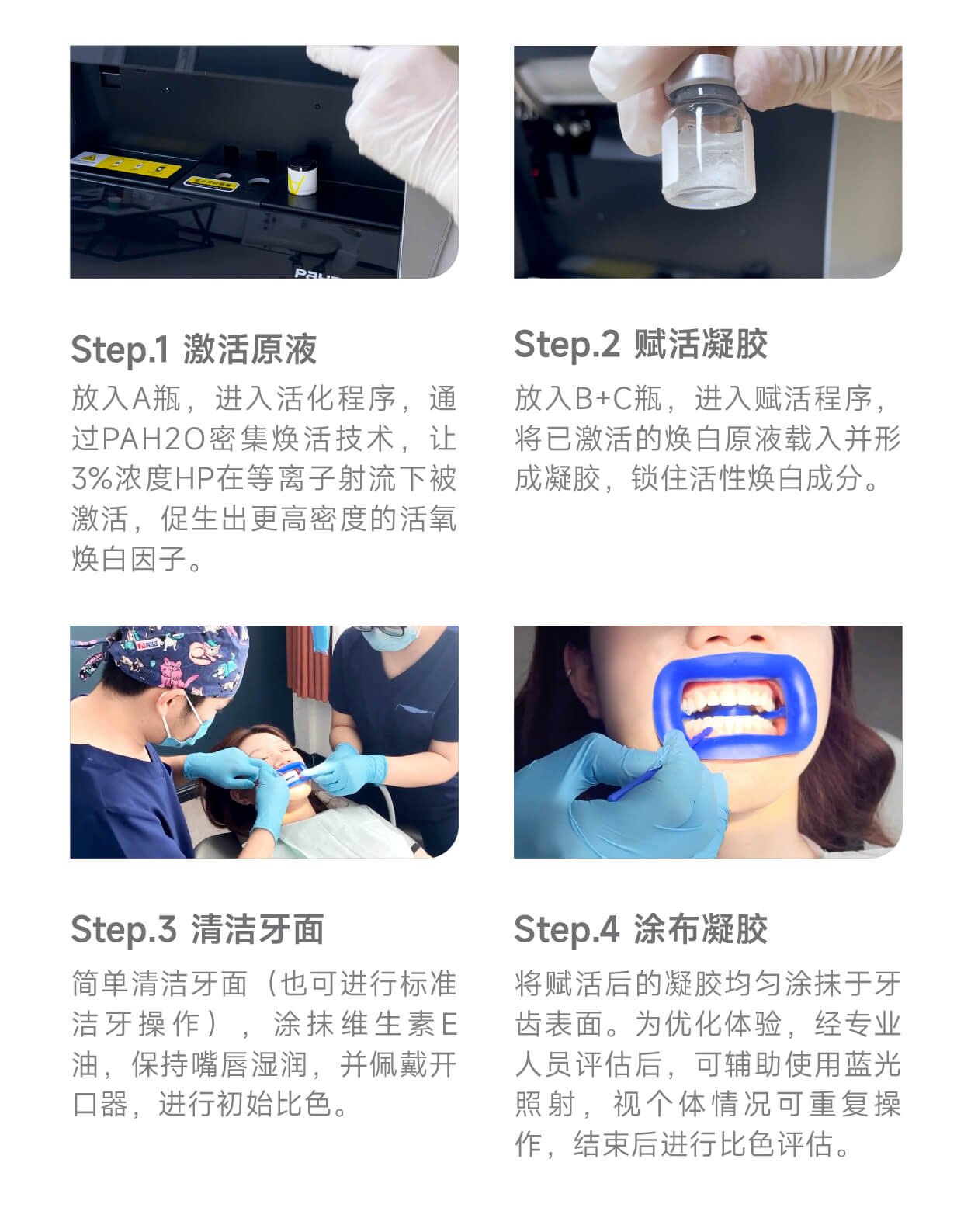 Step.1 激活原液

放入A瓶，进入活化程序，通过PAH2O密集焕活技术，让3%浓度HP在等离子射流下被激活，促生出更高密度的活氧焕白因子。

Step.2 赋活凝胶

放入B+C瓶，进入赋活程序，将已激活的焕白原液载入并形成凝胶，锁住活性焕白成分。

Step.3 清洁牙面

简单清洁牙面（也可进行标准洁牙操作），涂抹维生素E油，保持嘴唇湿润，并佩戴开口器，进行初始比色。

Step.4 涂布凝胶

将赋活后的凝胶均匀涂抹于牙齿表面。为优化体验，经专业人员评估后，可辅助使用蓝光照射，视个体情况可重复操作，结束后进行比色评估。